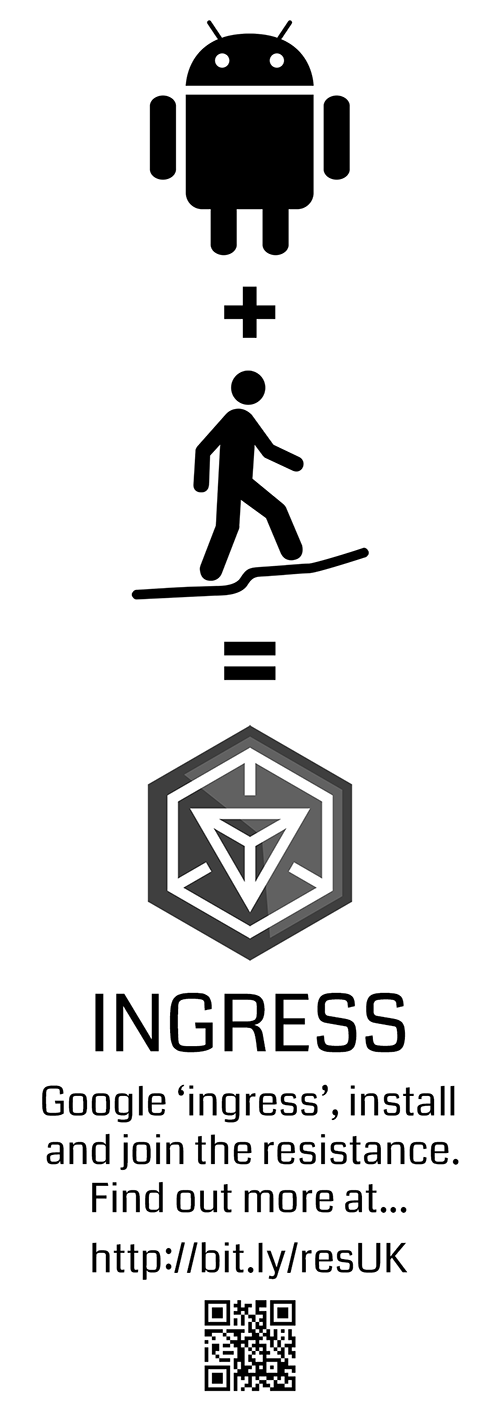 +

=

INGRESS

Google ‘ingress’, install and join the resistance. Find out more at...

http://bit.ly/resUK