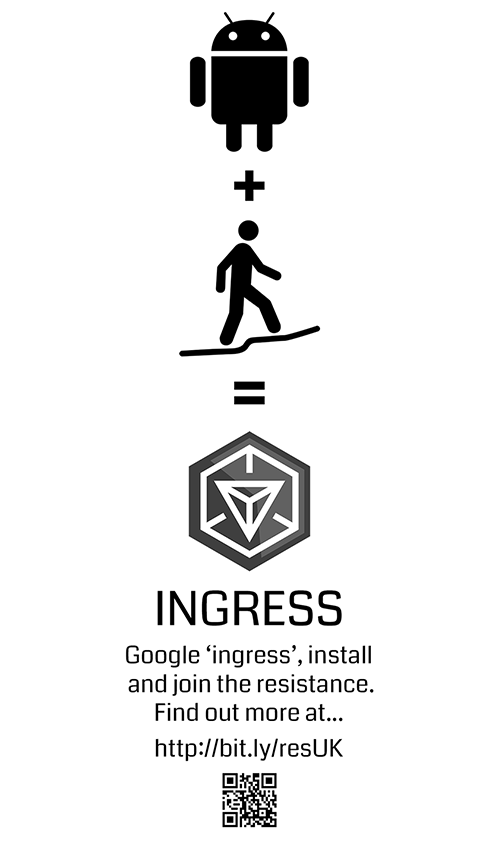 +

=

INGRESS

Google ‘ingress’, install and join the resistance. Find out more at...

http://bit.ly/resUK